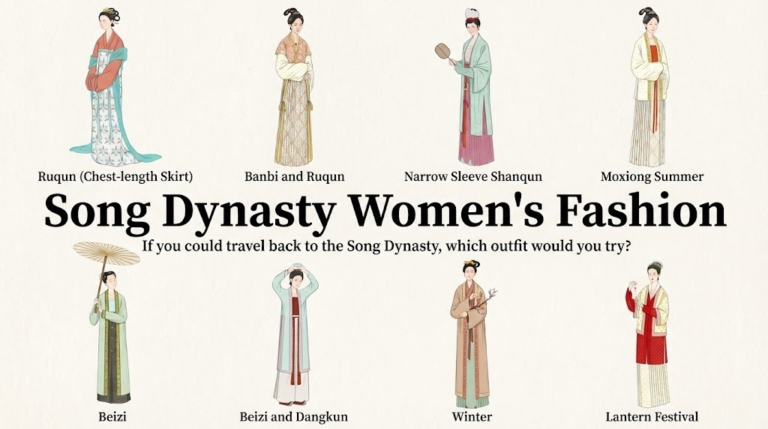 Ruqun (Chest-length Skirt)
Banbi and Ruqun
Narrow Sleeve Shanqun
Moxiong Summer

Song Dynasty Women's Fashion

If you could travel back to the Song Dynasty, which outfit would you try?

Beizi
Beizi and Dangkun
Winter
Lantern Festival